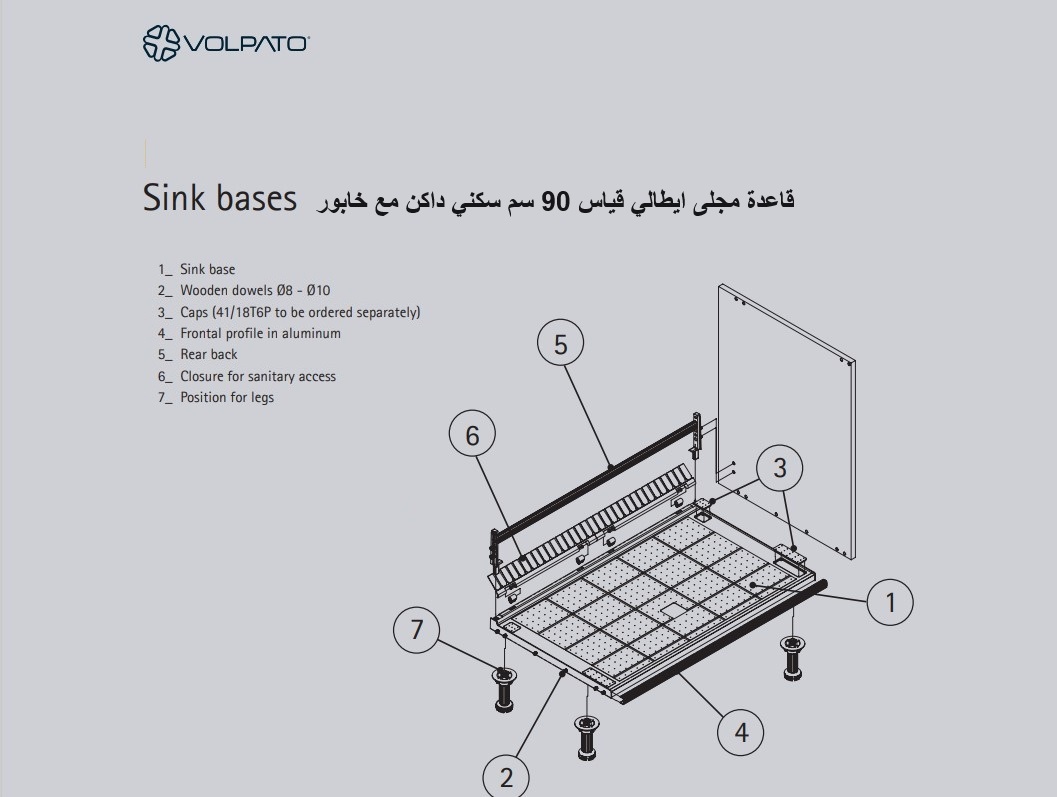 VOLPATO

Sink bases قاعدة مجلى ايطالي قياس 90 سم سكني داكن مع خابور

1_ Sink base
2_ Wooden dowels Ø8 - Ø10
3_ Caps (41/18T6P to be ordered separately)
4_ Frontal profile in aluminum
5_ Rear back
6_ Closure for sanitary access
7_ Position for legs

5
6
3
1
7
4
2